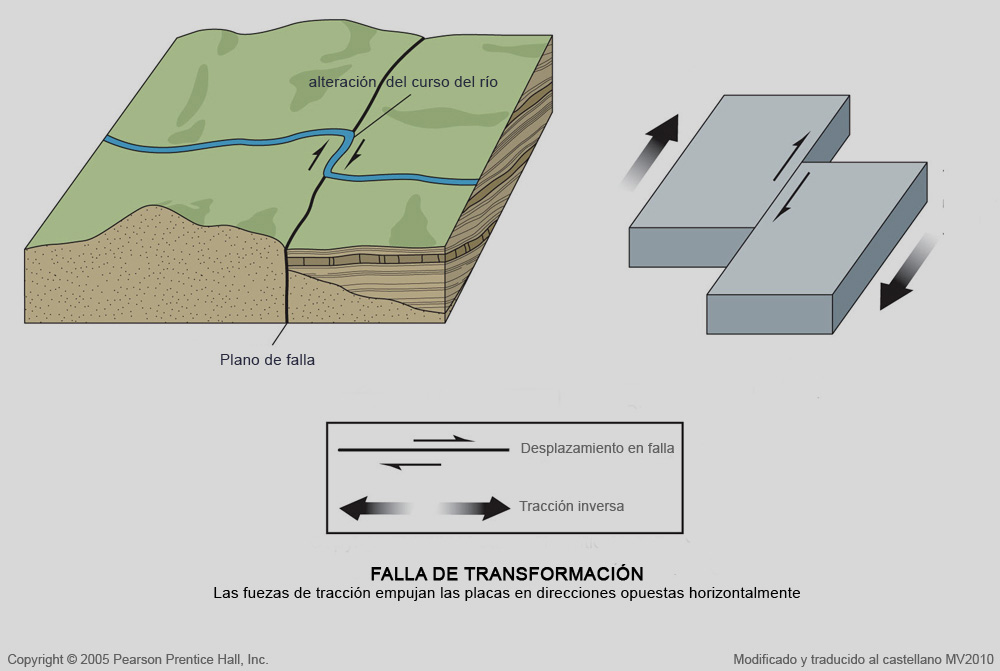 alteración del curso del río

Plano de falla

Desplazamiento en falla

Tracción inversa

FALLA DE TRANSFORMACIÓN
Las fuezas de tracción empujan las placas en direcciones opuestas horizontalmente

Copyright © 2005 Pearson Prentice Hall, Inc.

Modificado y traducido al castellano MV2010